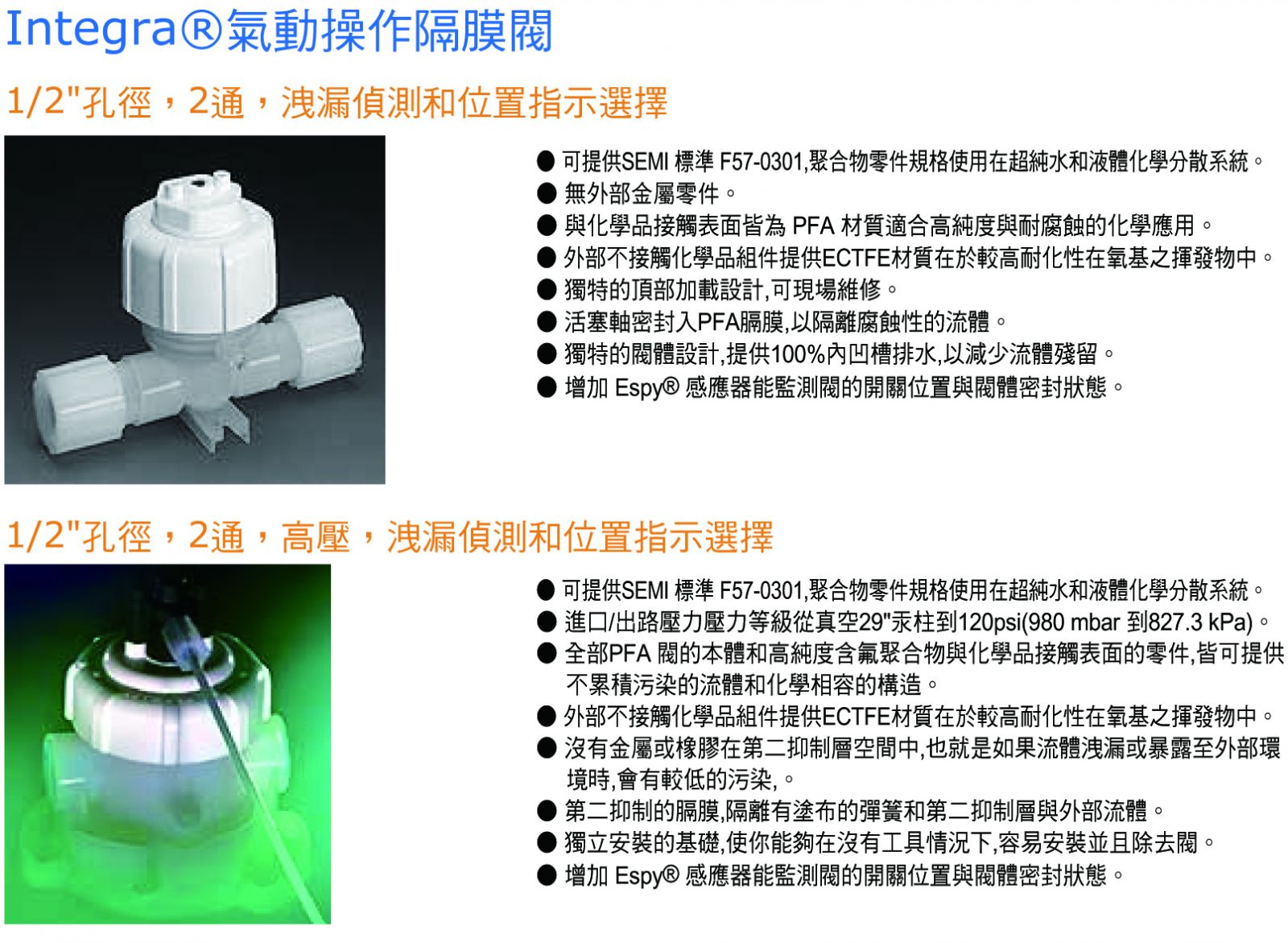 Integra®氣動操作隔膜閥

1/2"孔徑，2通，洩漏偵測和位置指示選擇

● 可提供SEMI 標準 F57-0301,聚合物零件規格使用在超純水和液體化學分散系統。
● 無外部金屬零件。
● 與化學品接觸表面皆為 PFA 材質適合高純度與耐腐蝕的化學應用。
● 外部不接觸化學品組件提供ECTFE材質在於較高耐化性在氧基之揮發物中。
● 獨特的頂部加載設計,可現場維修。
● 活塞軸密封入PFA膈膜,以隔離腐蝕性的流體。
● 獨特的閥體設計,提供100%內凹槽排水,以減少流體殘留。
● 增加 Espy® 感應器能監測閥的開關位置與閥體密封狀態。

1/2"孔徑，2通，高壓，洩漏偵測和位置指示選擇

● 可提供SEMI 標準 F57-0301,聚合物零件規格使用在超純水和液體化學分散系統。
● 進口/出路壓力壓力等級從真空29"汞柱到120psi(980 mbar 到827.3 kPa)。
● 全部PFA 閥的本體和高純度含氟聚合物與化學品接觸表面的零件,皆可提供不累積污染的流體和化學相容的構造。
● 外部不接觸化學品組件提供ECTFE材質在於較高耐化性在氧基之揮發物中。
● 沒有金屬或橡膠在第二抑制層空間中,也就是如果流體洩漏或暴露至外部環境時,會有較低的污染,。
● 第二抑制的膈膜,隔離有塗布的彈簧和第二抑制層與外部流體。
● 獨立安裝的基礎,使你能夠在沒有工具情況下,容易安裝並且除去閥。
● 增加 Espy® 感應器能監測閥的開關位置與閥體密封狀態。